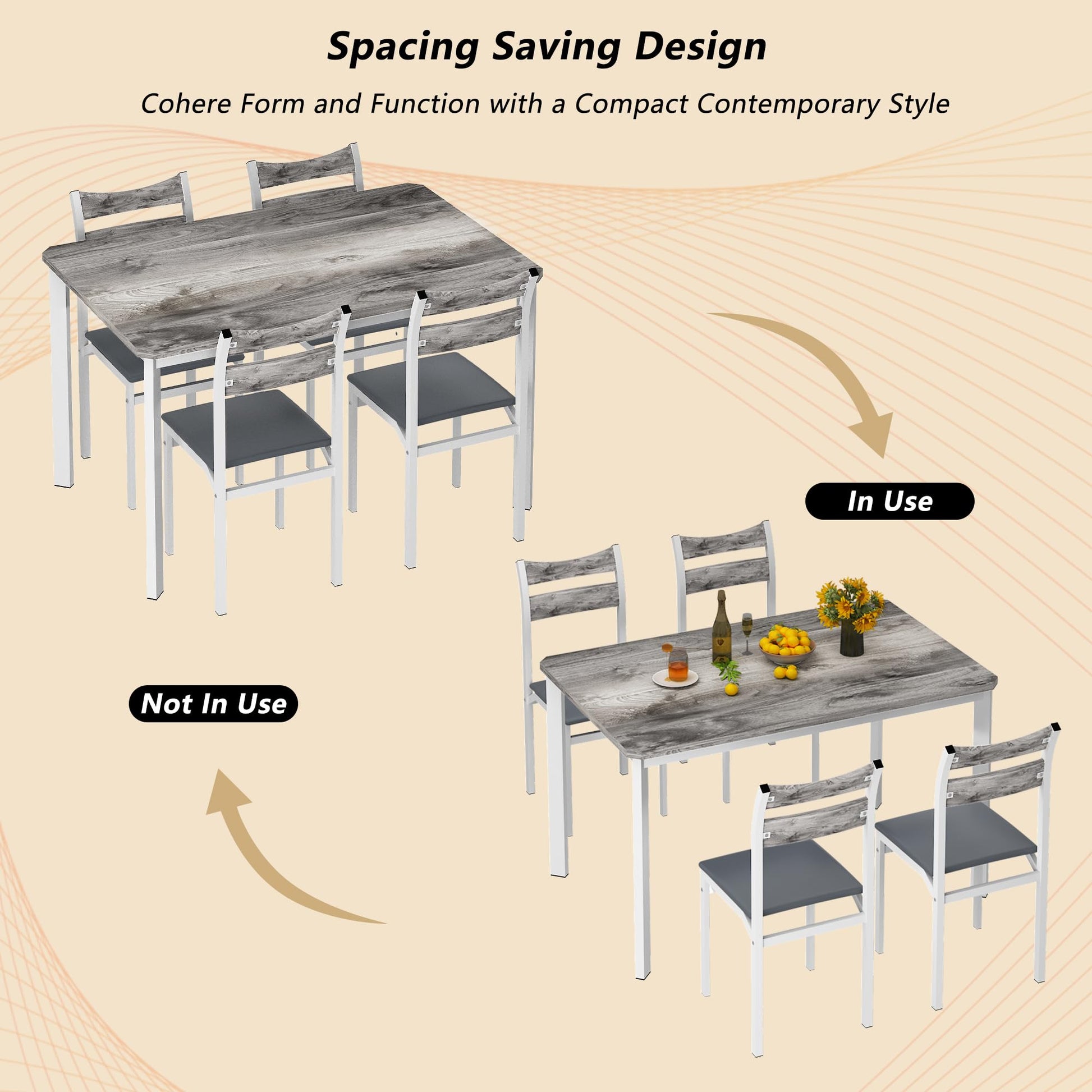 Spacing Saving Design

Cohere Form and Function with a Compact Contemporary Style

In Use

Not In Use