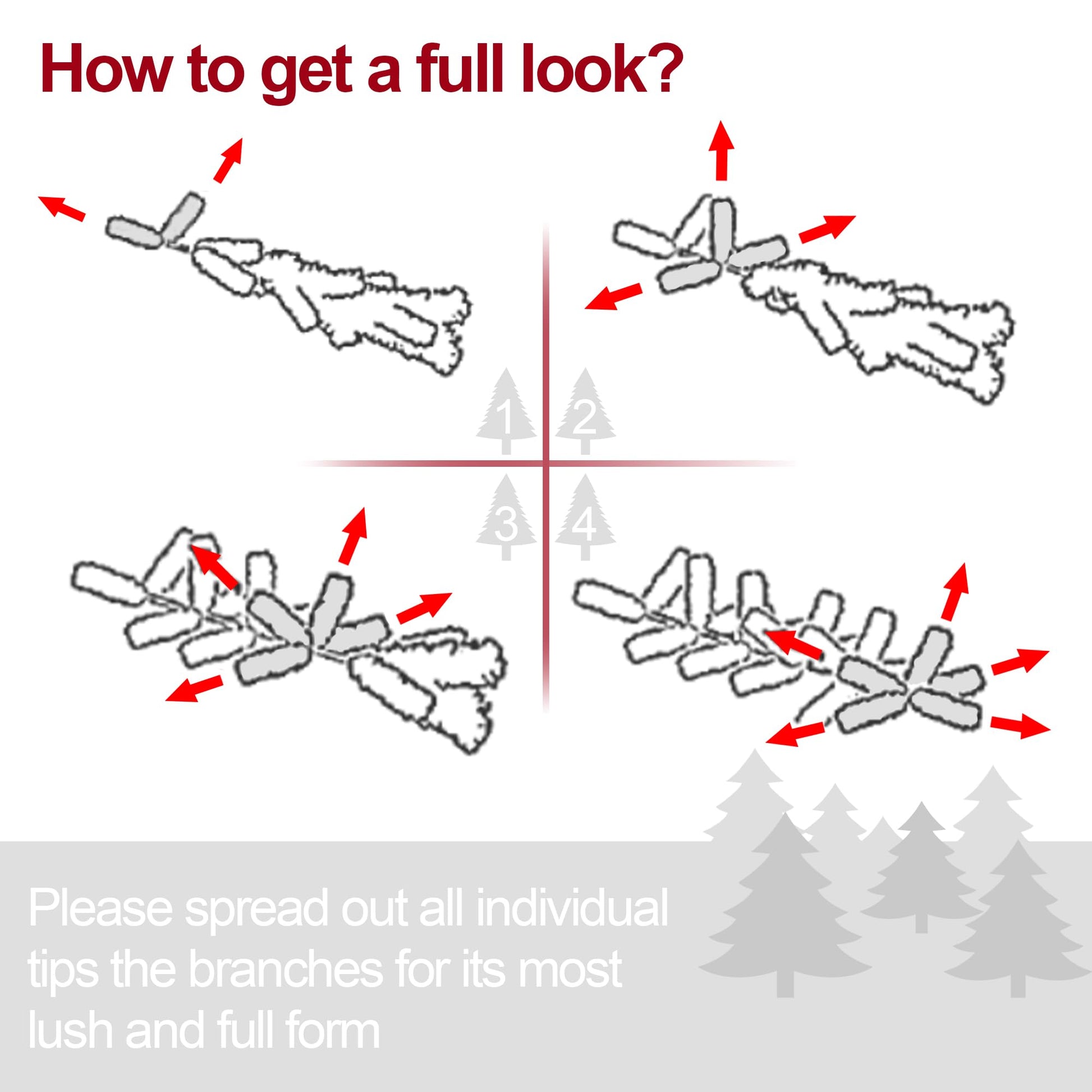 How to get a full look?

1

2

3

4

Please spread out all individual tips the branches for its most lush and full form