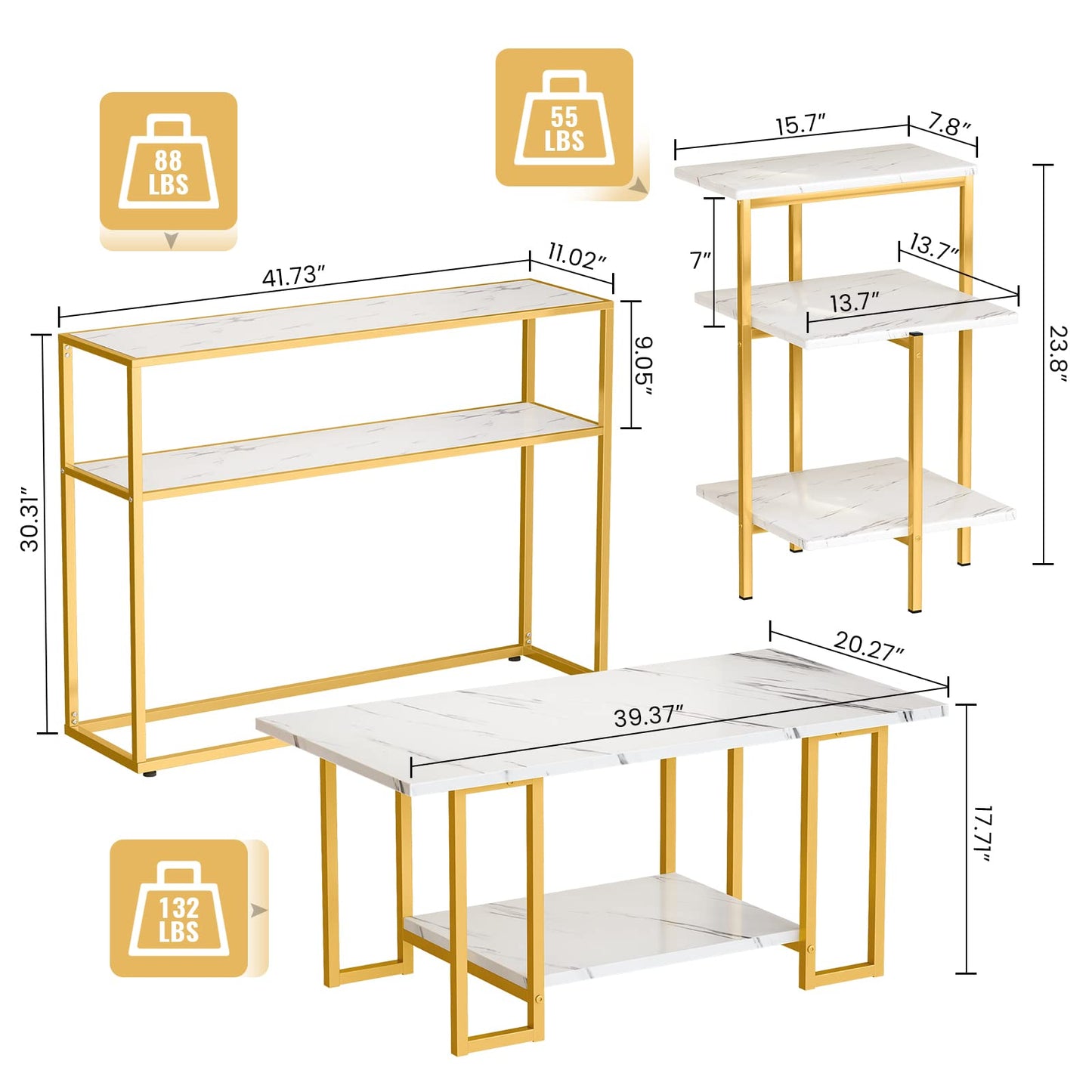 88 LBS

55 LBS

15.7″
7.8″
7″
13.7″
13.7″
23.8″

41.73″
11.02″
9.05″
30.31″

20.27″
39.37″
17.71″

132 LBS