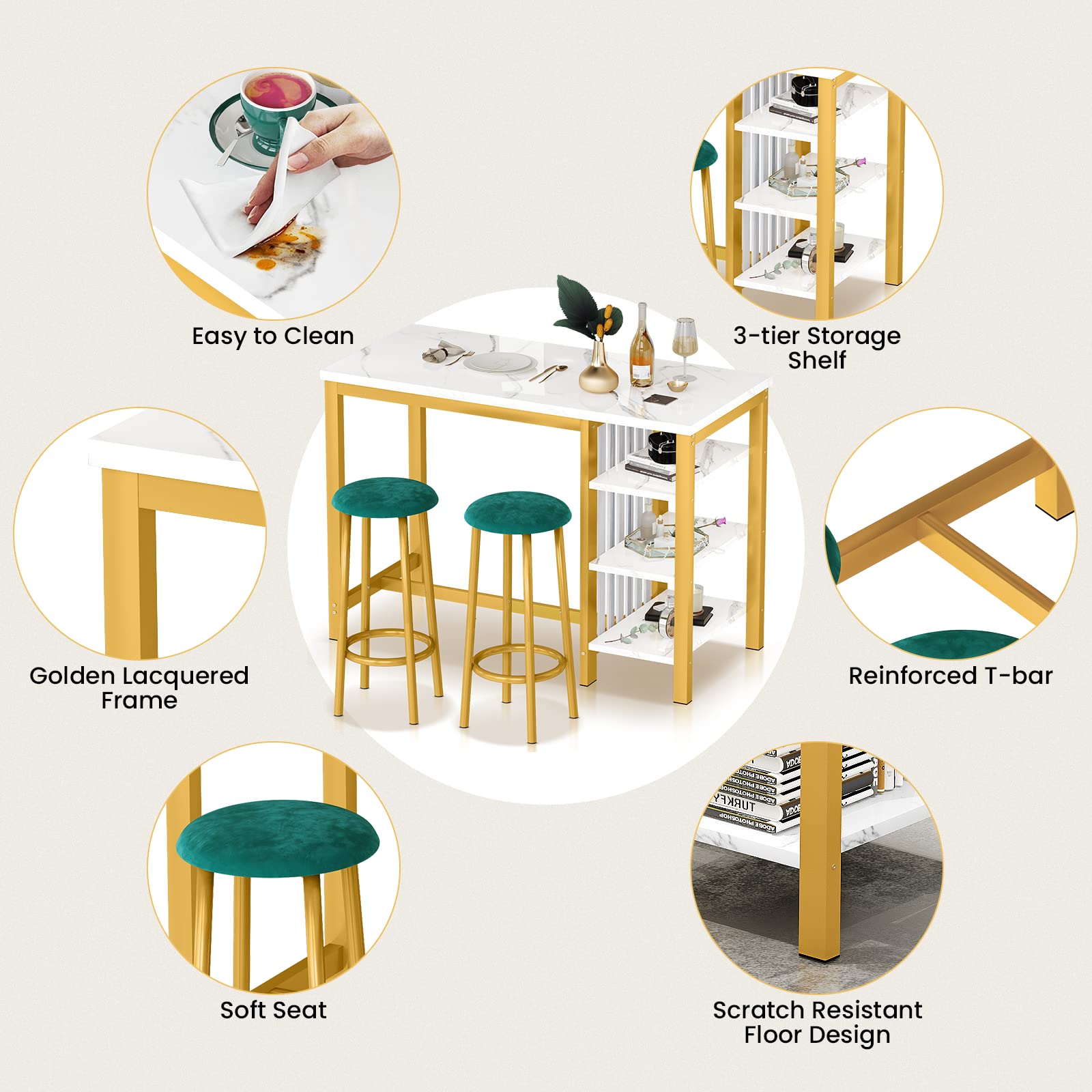 Easy to Clean

3-tier Storage Shelf

Golden Lacquered Frame

Reinforced T-bar

Soft Seat

Scratch Resistant Floor Design