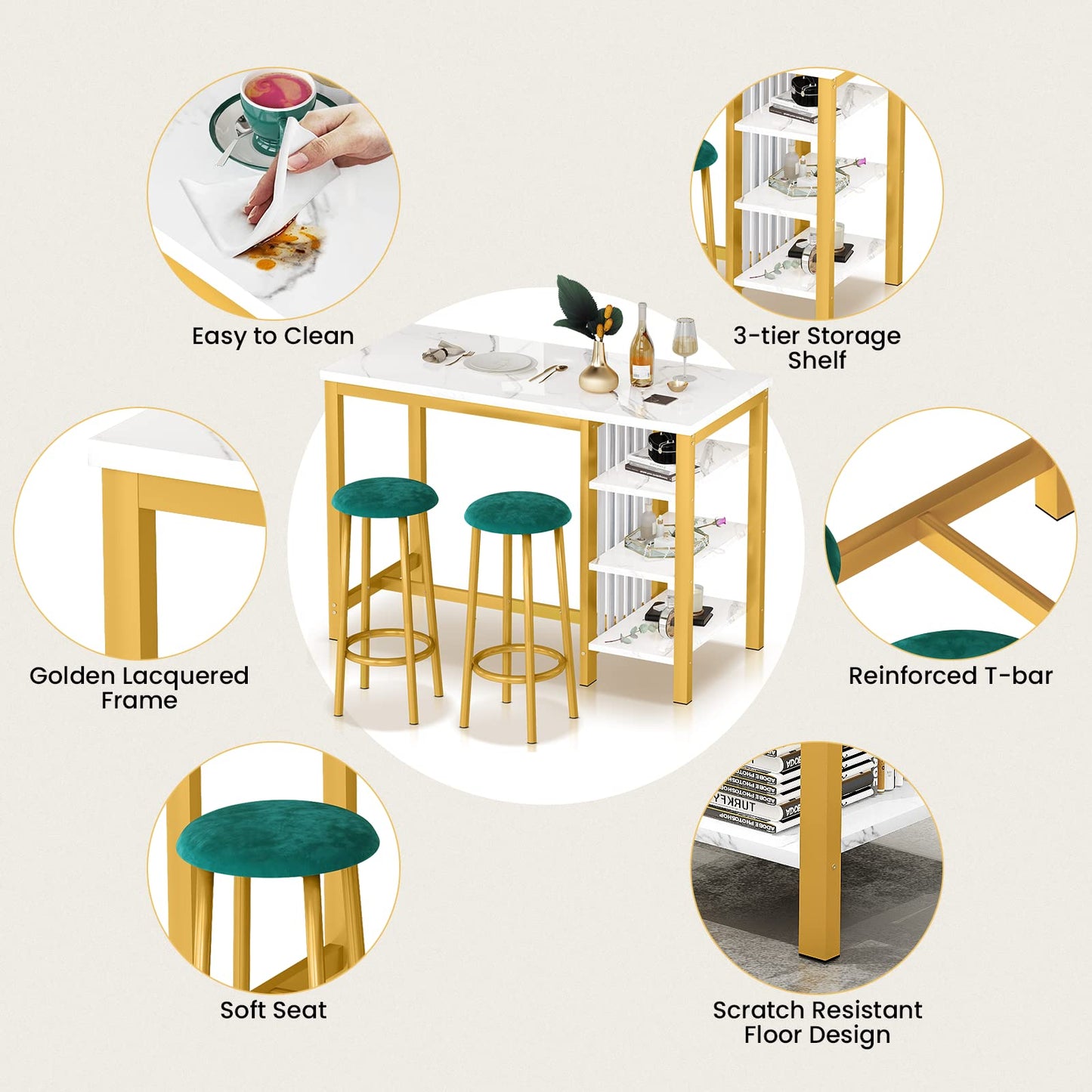 Easy to Clean

3-tier Storage Shelf

Golden Lacquered Frame

Reinforced T-bar

Soft Seat

Scratch Resistant Floor Design