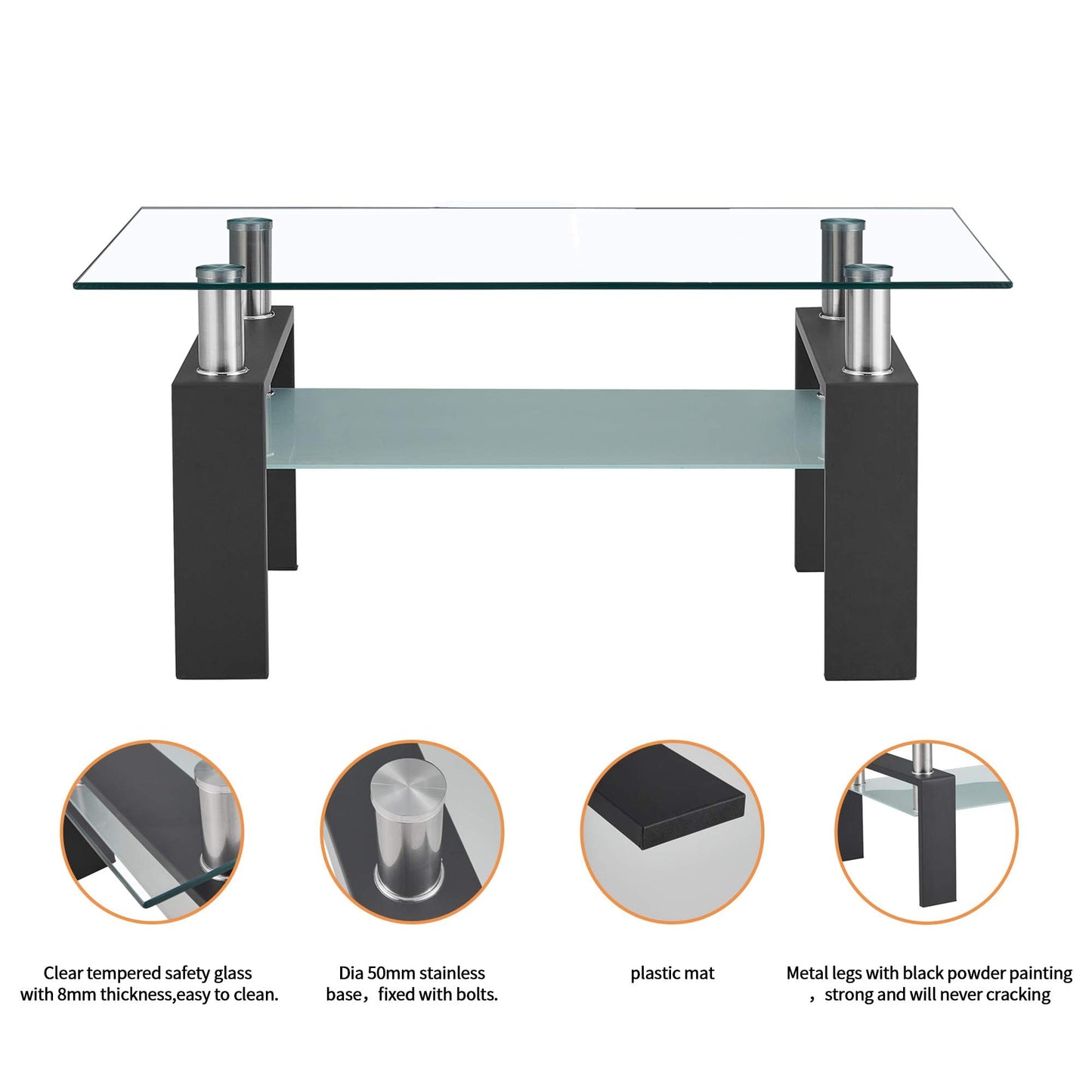 Clear tempered safety glass with 8mm thickness,easy to clean.

Dia 50mm stainless base，fixed with bolts.

plastic mat

Metal legs with black powder painting ，strong and will never cracking