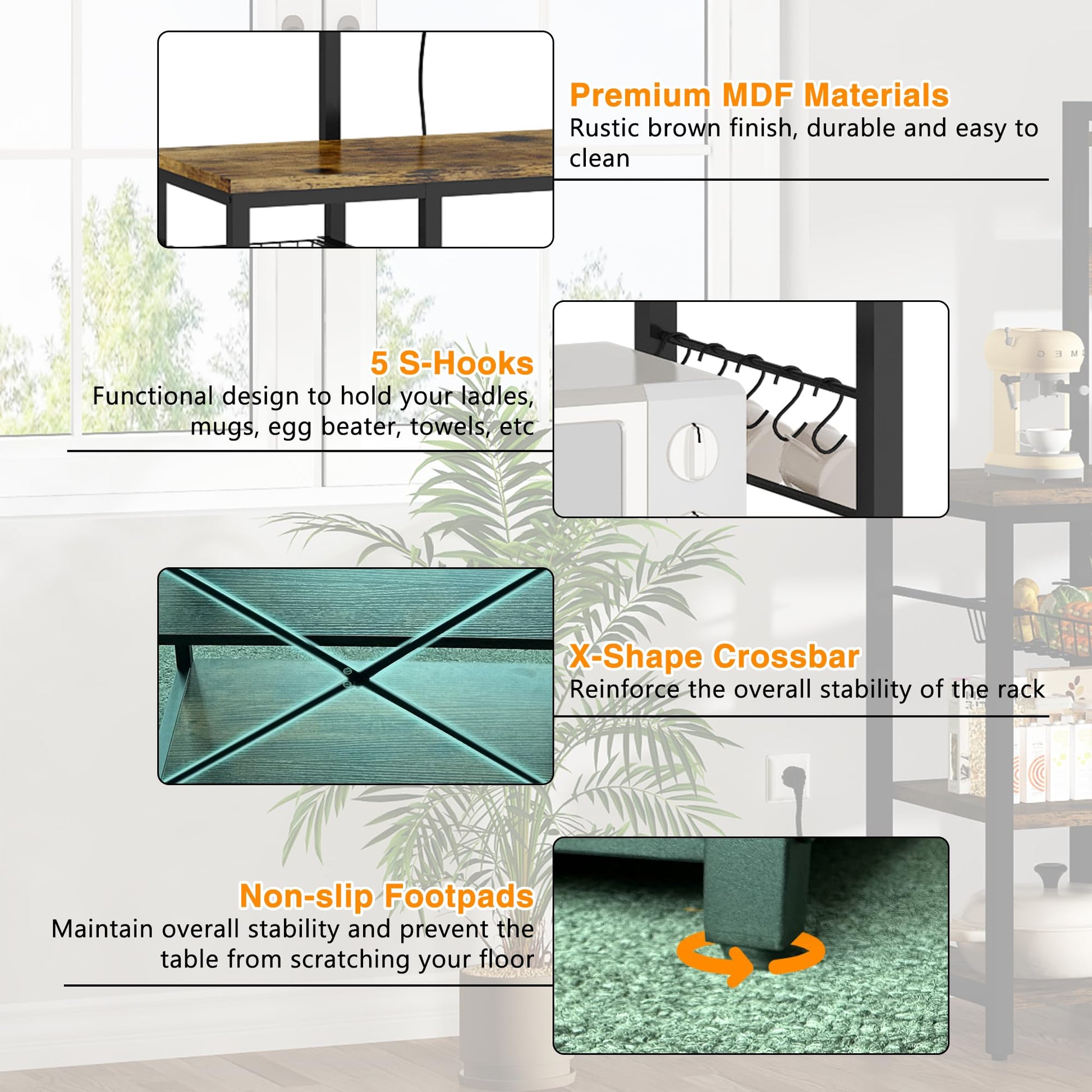 Premium MDF Materials
Rustic brown finish, durable and easy to clean

5 S-Hooks
Functional design to hold your ladles, mugs, egg beater, towels, etc

X-Shape Crossbar
Reinforce the overall stability of the rack

Non-slip Footpads
Maintain overall stability and prevent the table from scratching your floor