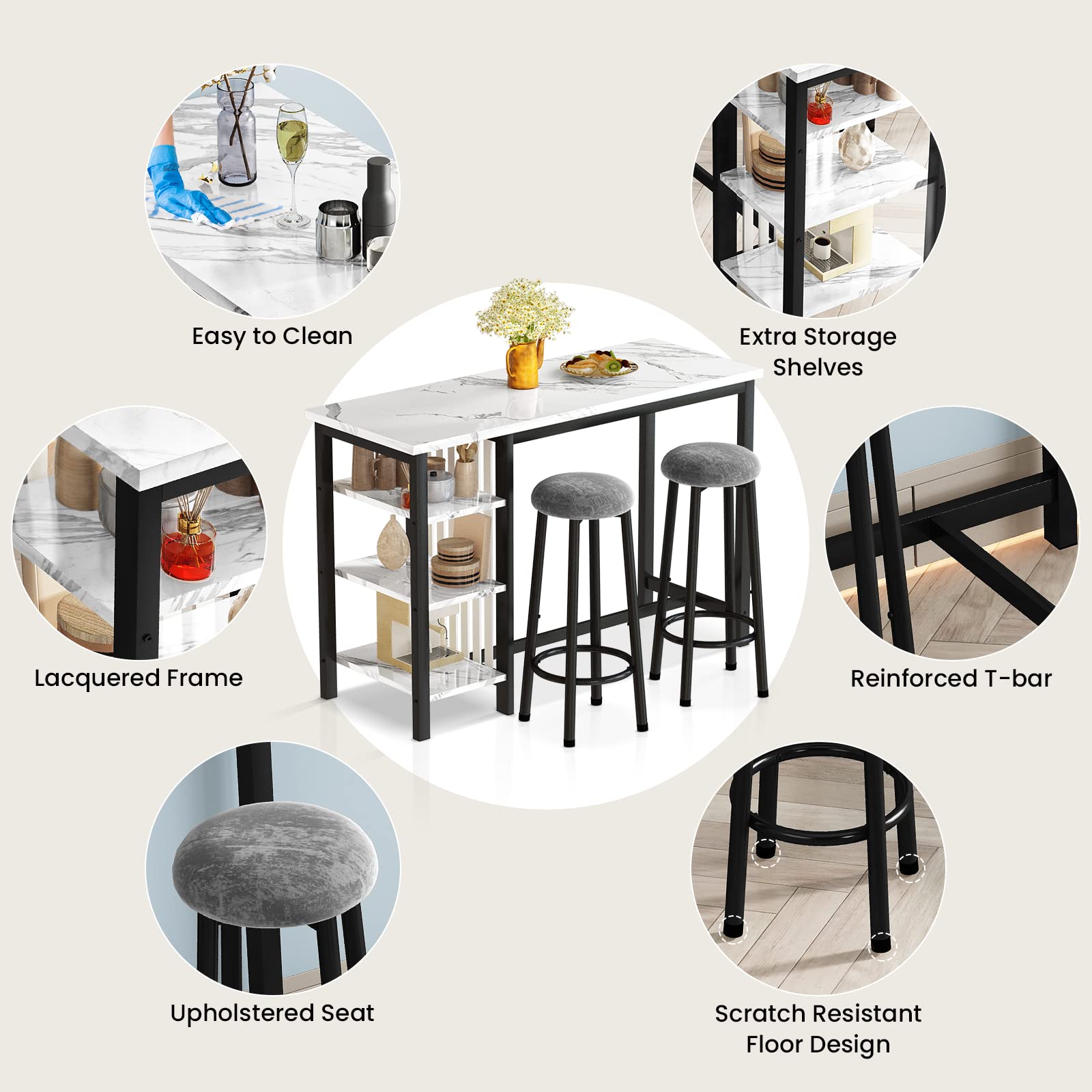 Easy to Clean

Extra Storage Shelves

Lacquered Frame

Reinforced T-bar

Upholstered Seat

Scratch Resistant Floor Design