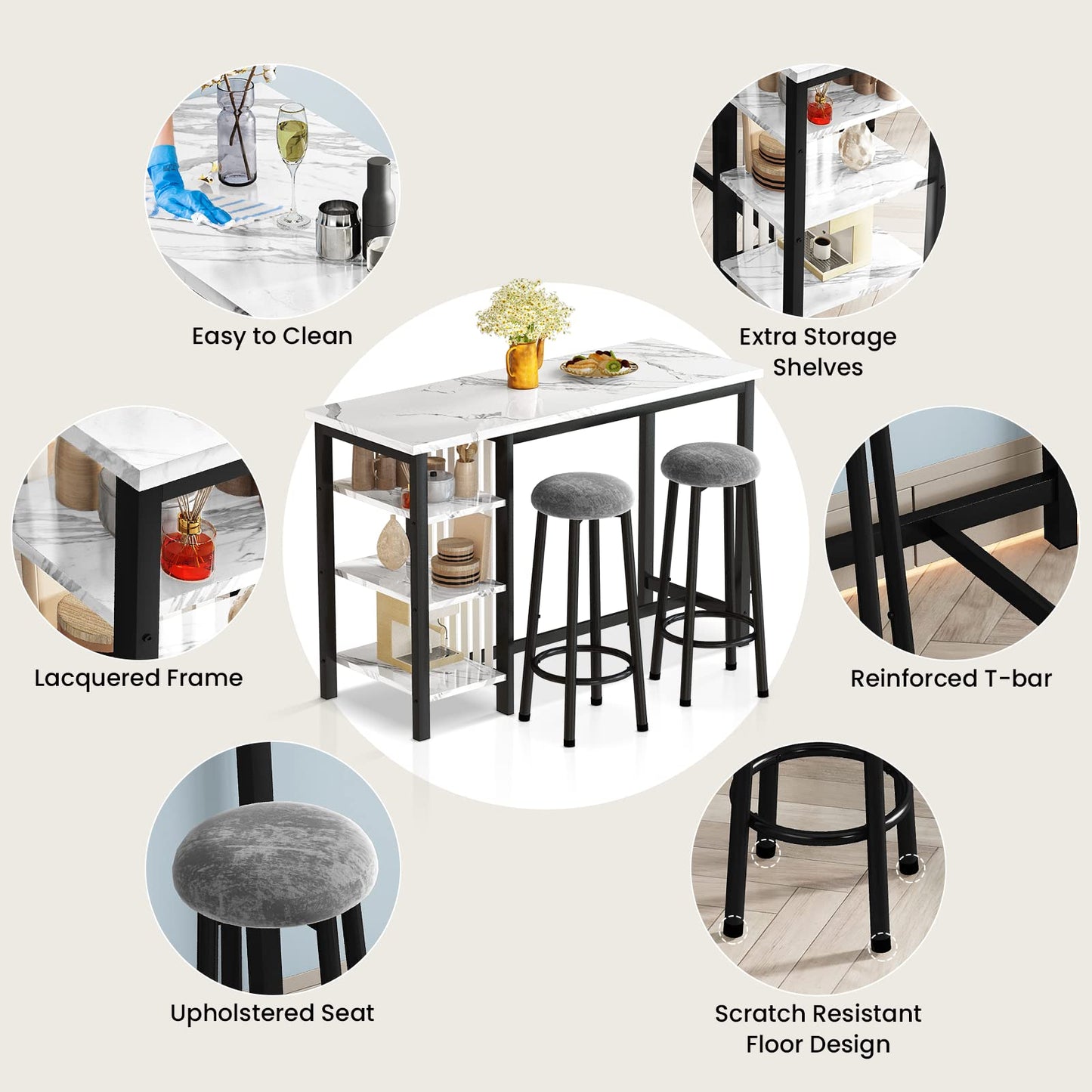 Easy to Clean

Extra Storage Shelves

Lacquered Frame

Reinforced T-bar

Upholstered Seat

Scratch Resistant Floor Design