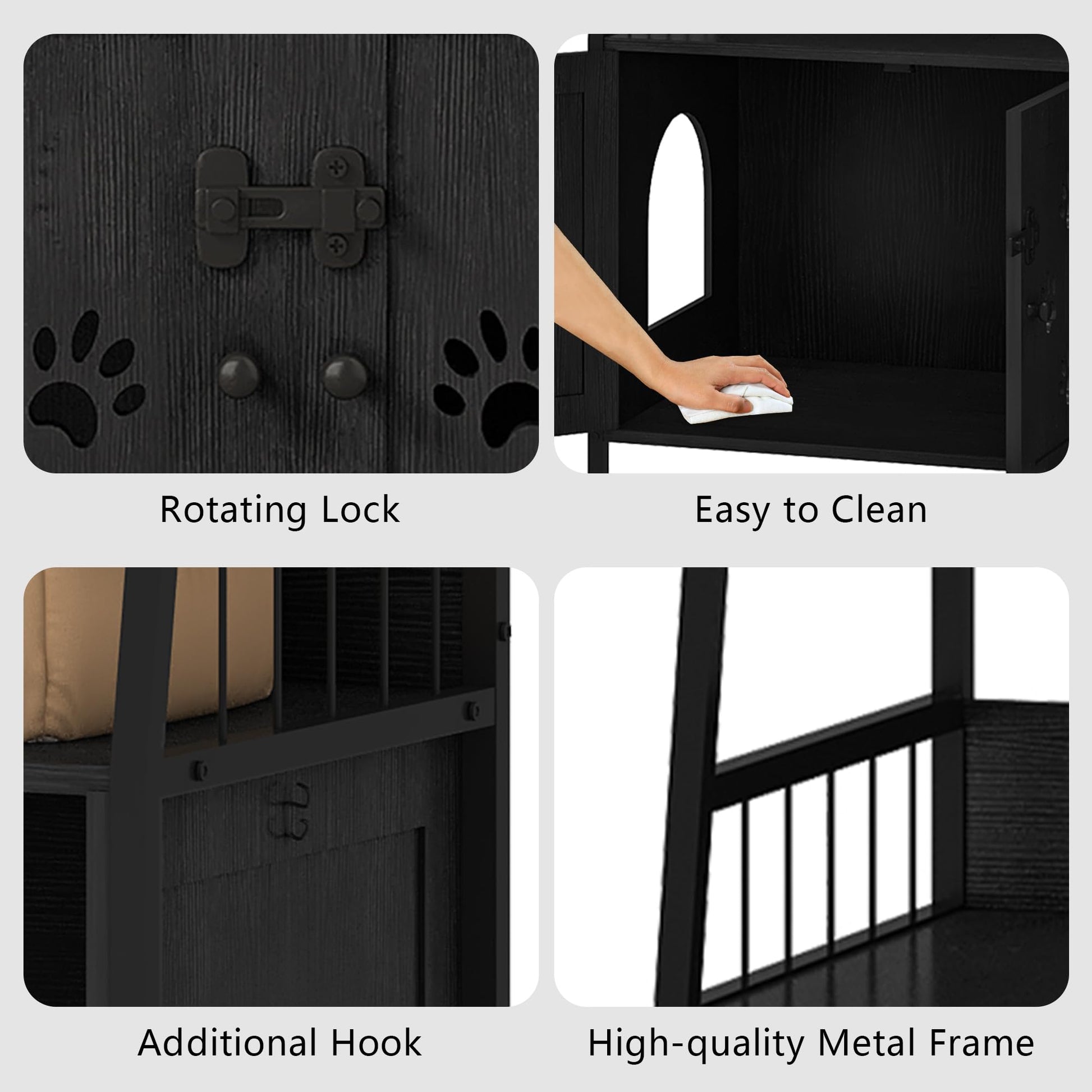 Rotating Lock

Easy to Clean

Additional Hook

High-quality Metal Frame