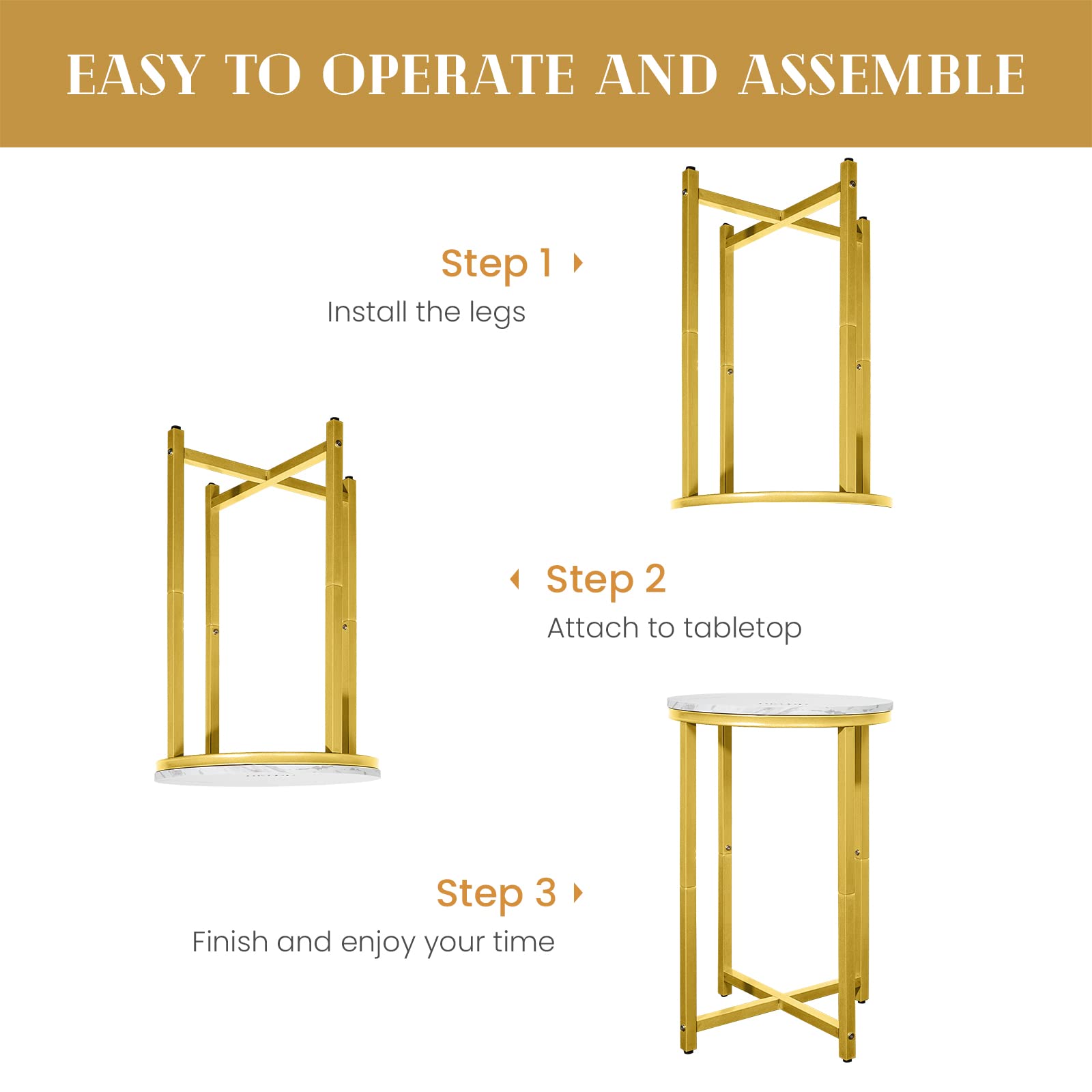 EASY TO OPERATE AND ASSEMBLE

Step 1

Install the legs

Step 2

Attach to tabletop

Step 3

Finish and enjoy your time